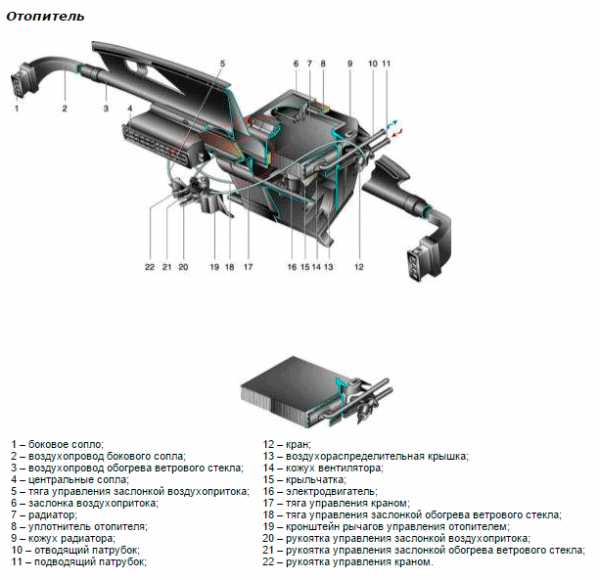 Отопитель

5
6 7 8 9 10 11
1 2 3 4
22 21 20 19 18 17 16 15 14 13 12

1 – боковое сопло;
2 – воздухопровод бокового сопла;
3 – воздухопровод обогрева ветрового стекла;
4 – центральные сопла;
5 – тяга управления заслонкой воздухопритока;
6 – заслонка воздухопритока;
7 – радиатор;
8 – уплотнитель отопителя;
9 – кожух радиатора;
10 – отводящий патрубок;
11 – подводящий патрубок;

12 – кран;
13 – воздухораспределительная крышка;
14 – кожух вентилятора;
15 – крыльчатка;
16 – электродвигатель;
17 – тяга управления краном;
18 – тяга управления заслонкой обогрева ветрового стекла;
19 – кронштейн рычагов управления отопителем;
20 – рукоятка управления заслонкой воздухопритока;
21 – рукоятка управления заслонкой обогрева ветрового стекла;
22 – рукоятка управления краном.