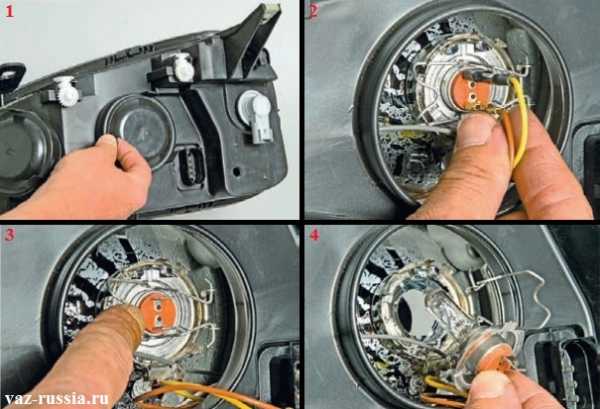 1
2
3
4
vaz-russia.ru