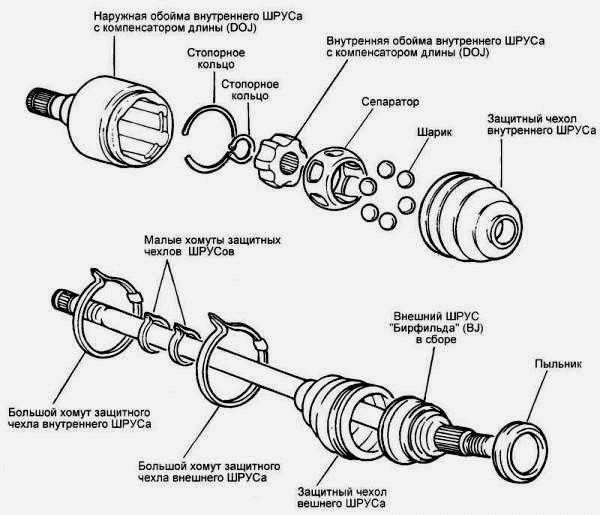 Наружная обойма внутреннего ШРУСа с компенсатором длины (DOJ)

Стопорное кольцо

Стопорное кольцо

Внутренняя обойма внутреннего ШРУСа с компенсатором длины (DOJ)

Сепаратор

Шарик

Защитный чехол внутреннего ШРУСа

Малые хомуты защитных чехлов ШРУСов

Внешний ШРУС "Бирфильда" (BJ) в сборе

Пыльник

Большой хомут защитного чехла внутреннего ШРУСа

Большой хомут защитного чехла внешнего ШРУСа

Защитный чехол вешнего ШРУСа