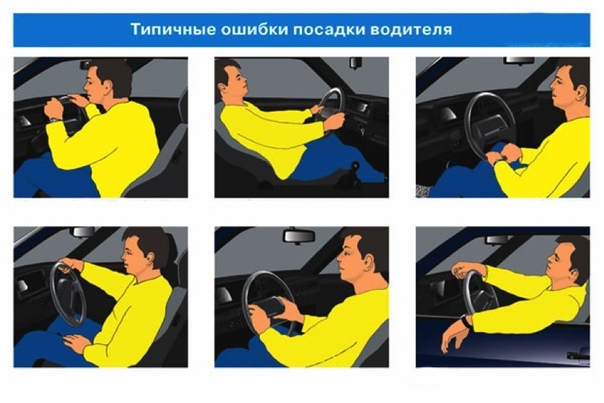 Типичные ошибки посадки водителя