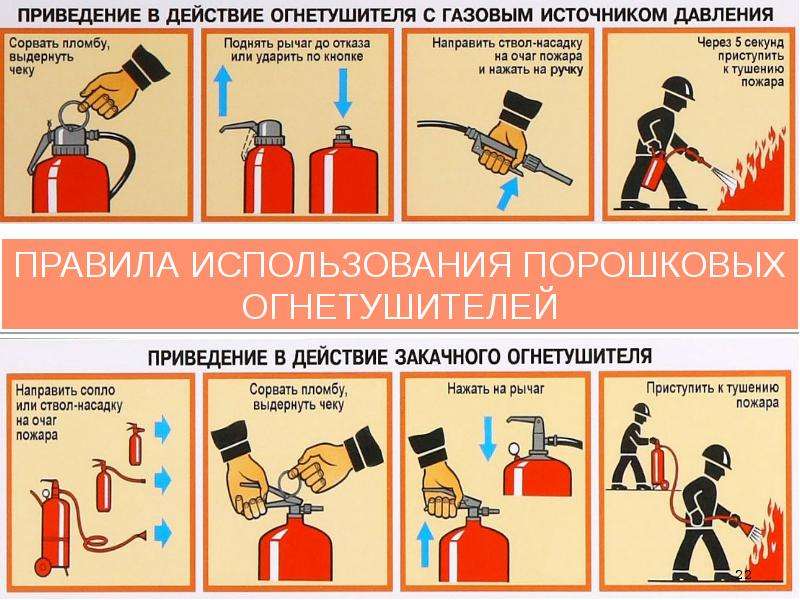 ПРИВЕДЕНИЕ В ДЕЙСТВИЕ ОГНЕТУШИТЕЛЯ С ГАЗОВЫМ ИСТОЧНИКОМ ДАВЛЕНИЯ

Сорвать пломбу, выдернуть чеку

Поднять рычаг до отказа или ударить по кнопке

Направить ствол-насадку на очаг пожара и нажать на ручку

Через 5 секунд приступить к тушению пожара

ПРАВИЛА ИСПОЛЬЗОВАНИЯ ПОРОШКОВЫХ ОГНЕТУШИТЕЛЕЙ

ПРИВЕДЕНИЕ В ДЕЙСТВИЕ ЗАКАЧНОГО ОГНЕТУШИТЕЛЯ

Направить сопло или ствол-насадку на очаг пожара

Сорвать пломбу, выдернуть чеку

Нажать на рычаг

Приступить к тушению пожара

22