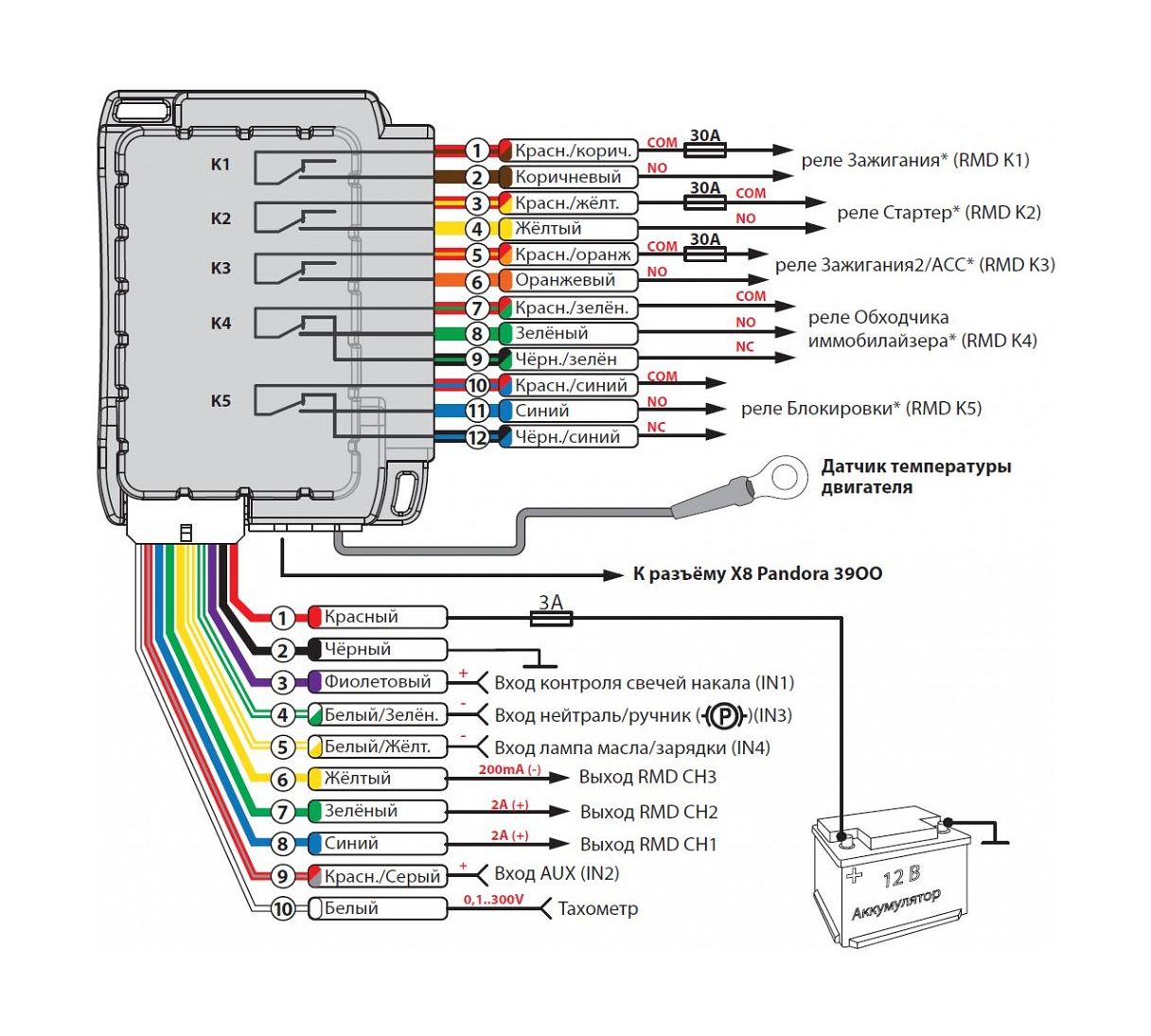 K1
K2
K3
K4
K5

1 Красн./корич. COM 30A
2 Коричневый NO
реле Зажигания* (RMD K1)

3 Красн./жёлт. 30A COM
4 Жёлтый NO
реле Стартер* (RMD K2)

5 Красн./оранж COM 30A
6 Оранжевый NO
реле Зажигания2/ACC* (RMD K3)

7 Красн./зелён. COM
8 Зелёный NO
9 Чёрн./зелён NC
реле Обходчика иммобилайзера* (RMD K4)

10 Красн./синий COM
11 Синий NO
12 Чёрн./синий NC
реле Блокировки* (RMD K5)

Датчик температуры двигателя

К разъёму X8 Pandora 39OO

1 Красный 3A
2 Чёрный
3 Фиолетовый + Вход контроля свечей накала (IN1)
4 Белый/Зелён. - Вход нейтраль/ручник (P)(IN3)
5 Белый/Жёлт. - Вход лампа масла/зарядки (IN4)
6 Жёлтый 200mA (-) Выход RMD CH3
7 Зелёный 2A (+) Выход RMD CH2
8 Синий 2A (+) Выход RMD CH1
9 Красн./Серый + Вход AUX (IN2)
10 Белый 0,1..300V Тахометр

+ 12 В Аккумулятор