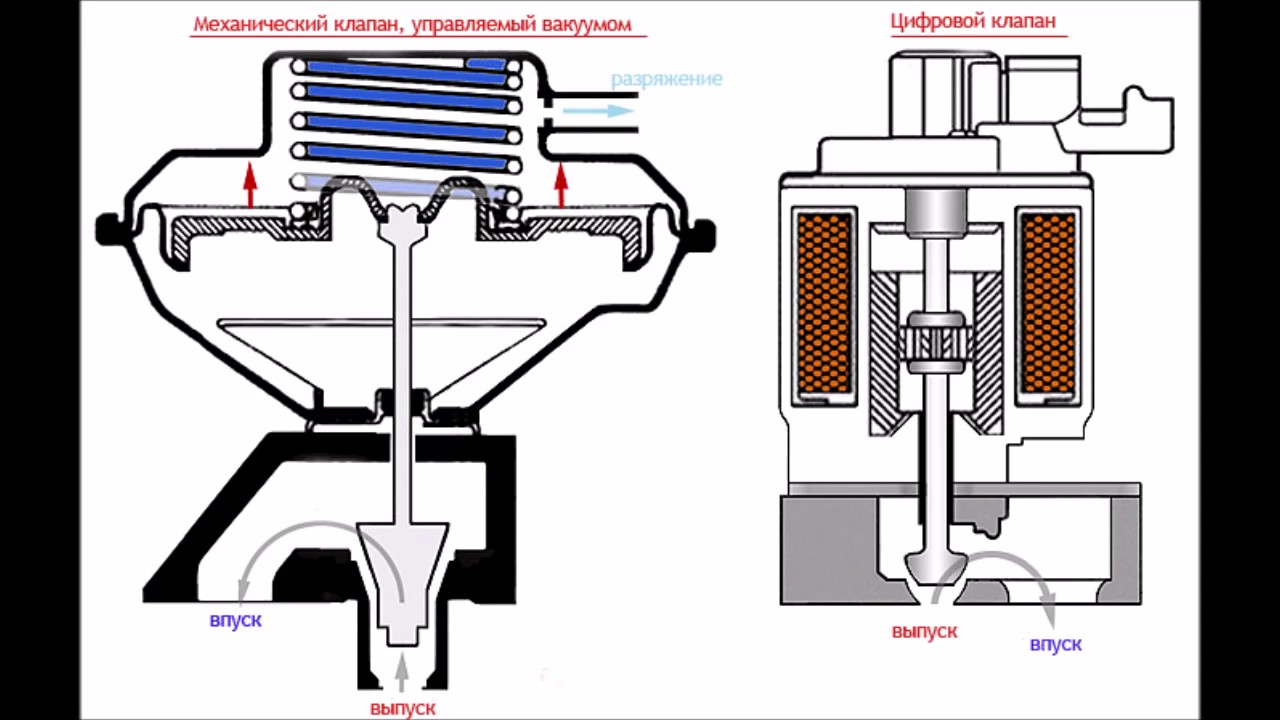 Механический клапан, управляемый вакуумом

разряжение

впуск

выпуск

Цифровой клапан

выпуск

впуск